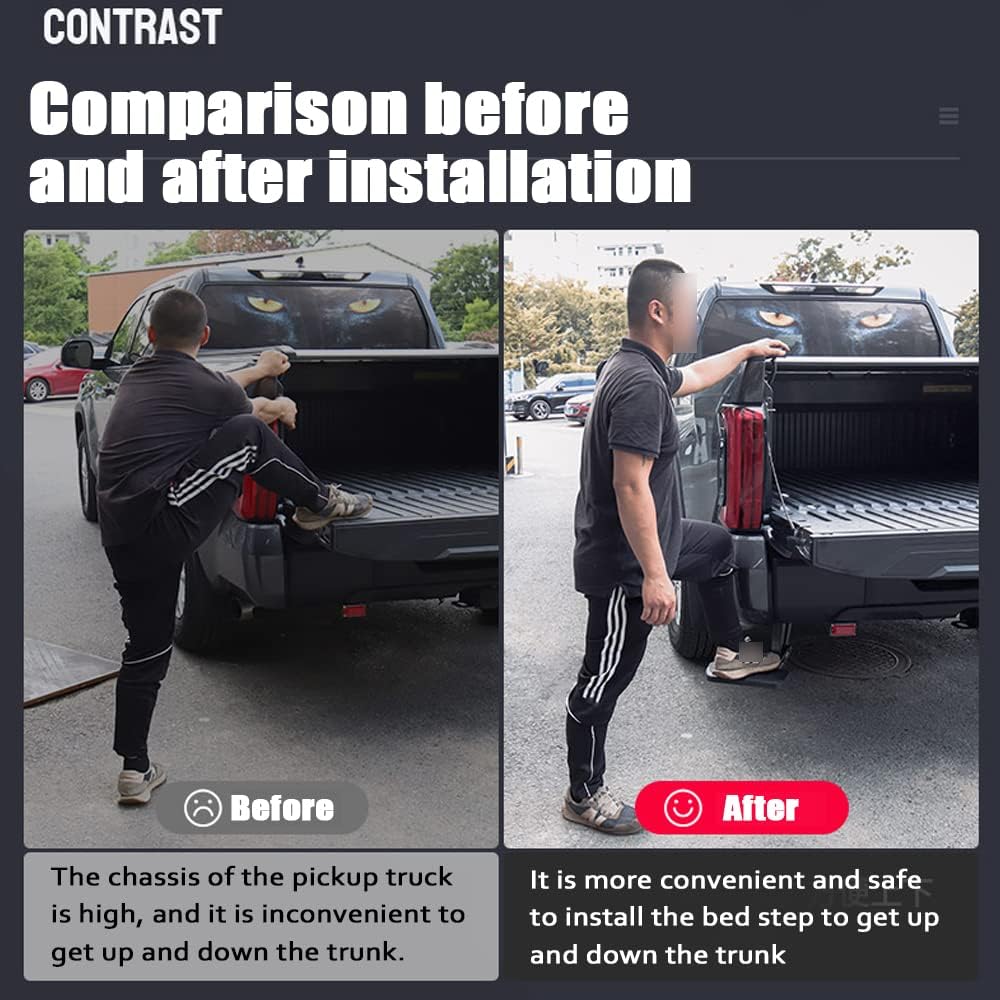 CONTRAST

Comparison before and after installation

Before

After

The chassis of the pickup truck is high, and it is inconvenient to get up and down the trunk.

It is more convenient and safe to install the bed step to get up and down the trunk